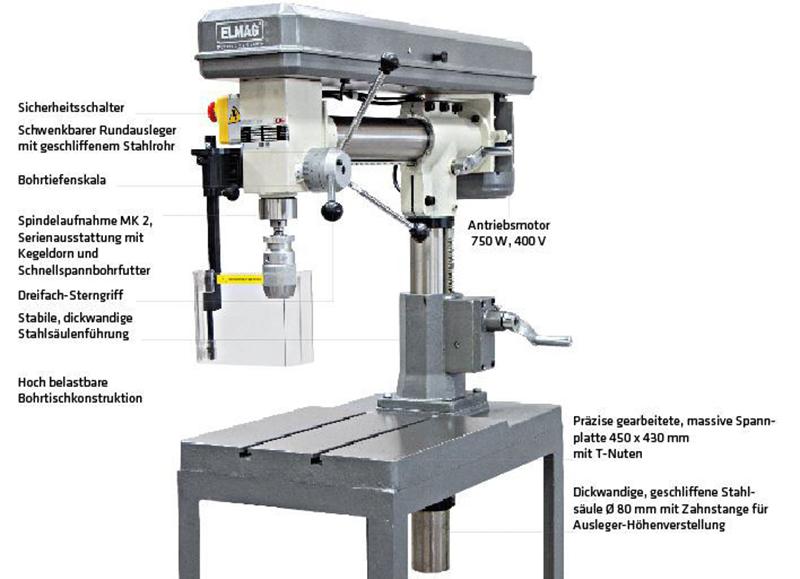 ELMAG

Sicherheitsschalter

Schwenkbarer Rundausleger mit geschliffenem Stahlrohr

Bohrtiefenskala

Spindelaufnahme MK 2, Serienausstattung mit Kegeldorn und Schnellspannbohrfutter

Dreifach-Sterngriff

Stabile, dickwandige Stahlsäulenführung

Hoch belastbare Bohrtischkonstruktion

Antriebsmotor 750 W, 400 V

Präzise gearbeitete, massive Spannplatte 450 x 430 mm mit T-Nuten

Dickwandige, geschliffene Stahlsäule Ø 80 mm mit Zahnstange für Ausleger-Höhenverstellung